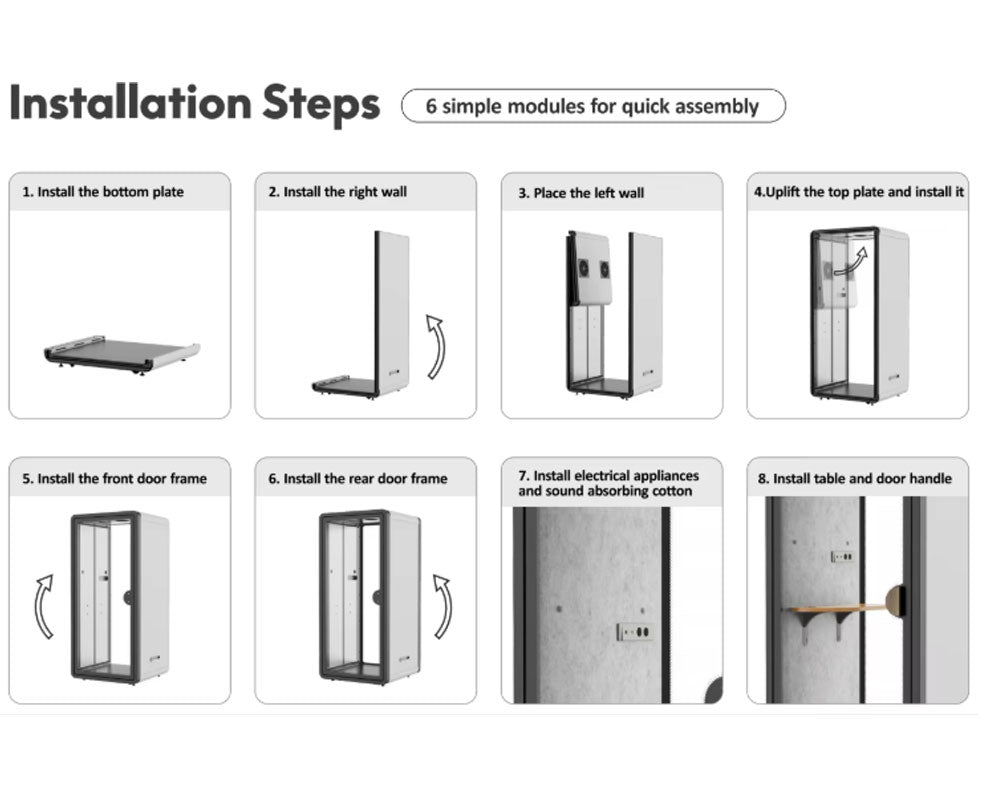 Installation Steps
6 simple modules for quick assembly

1. Install the bottom plate

2. Install the right wall

3. Place the left wall

4.Uplift the top plate and install it

5. Install the front door frame

6. Install the rear door frame

7. Install electrical appliances and sound absorbing cotton

8. Install table and door handle