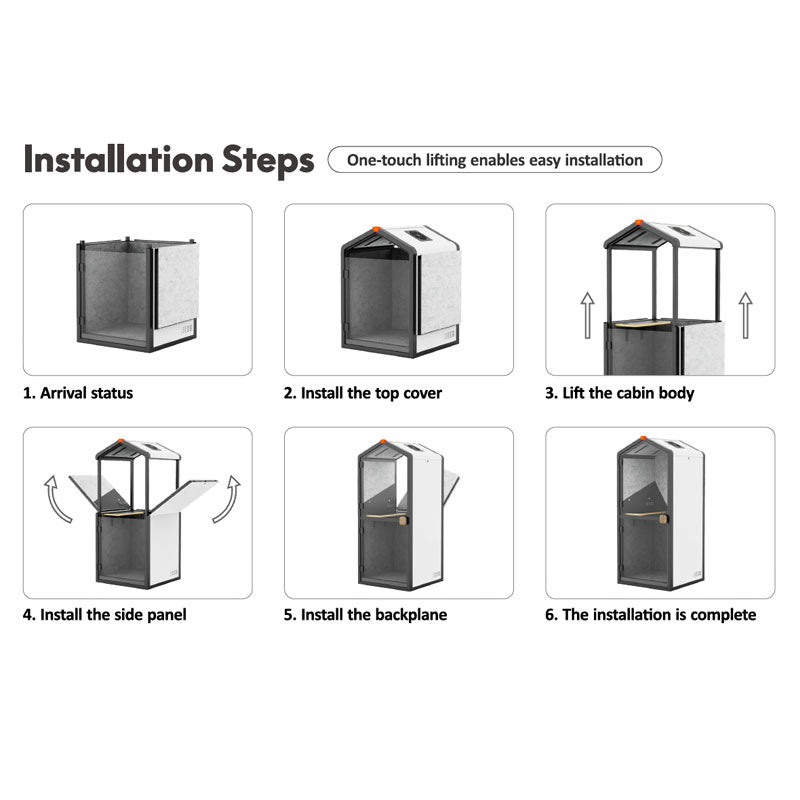 Installation Steps

One-touch lifting enables easy installation

1. Arrival status

2. Install the top cover

3. Lift the cabin body

4. Install the side panel

5. Install the backplane

6. The installation is complete